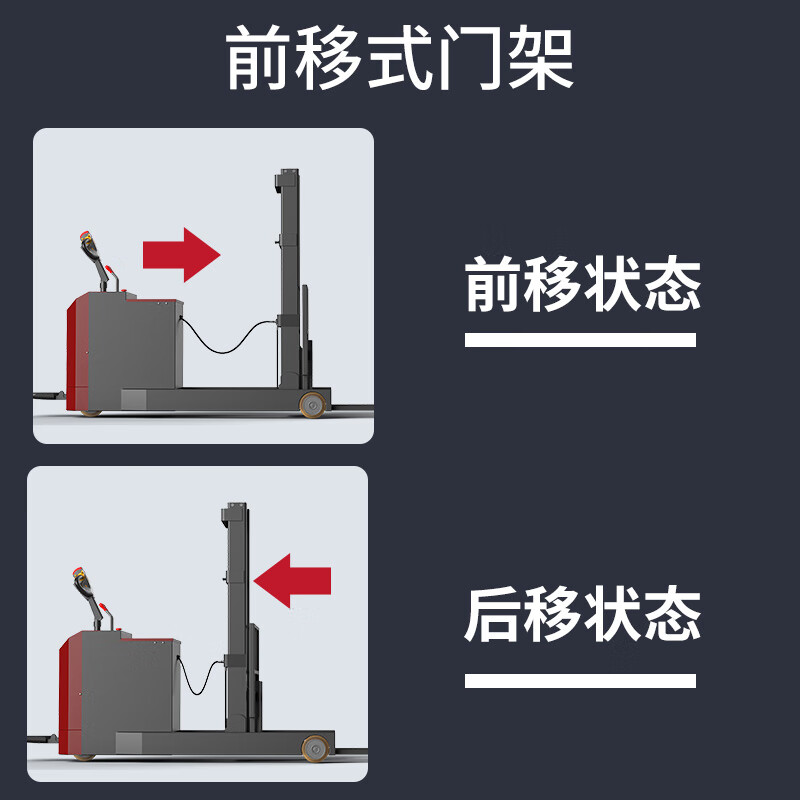 前移式门架

前移状态

后移状态