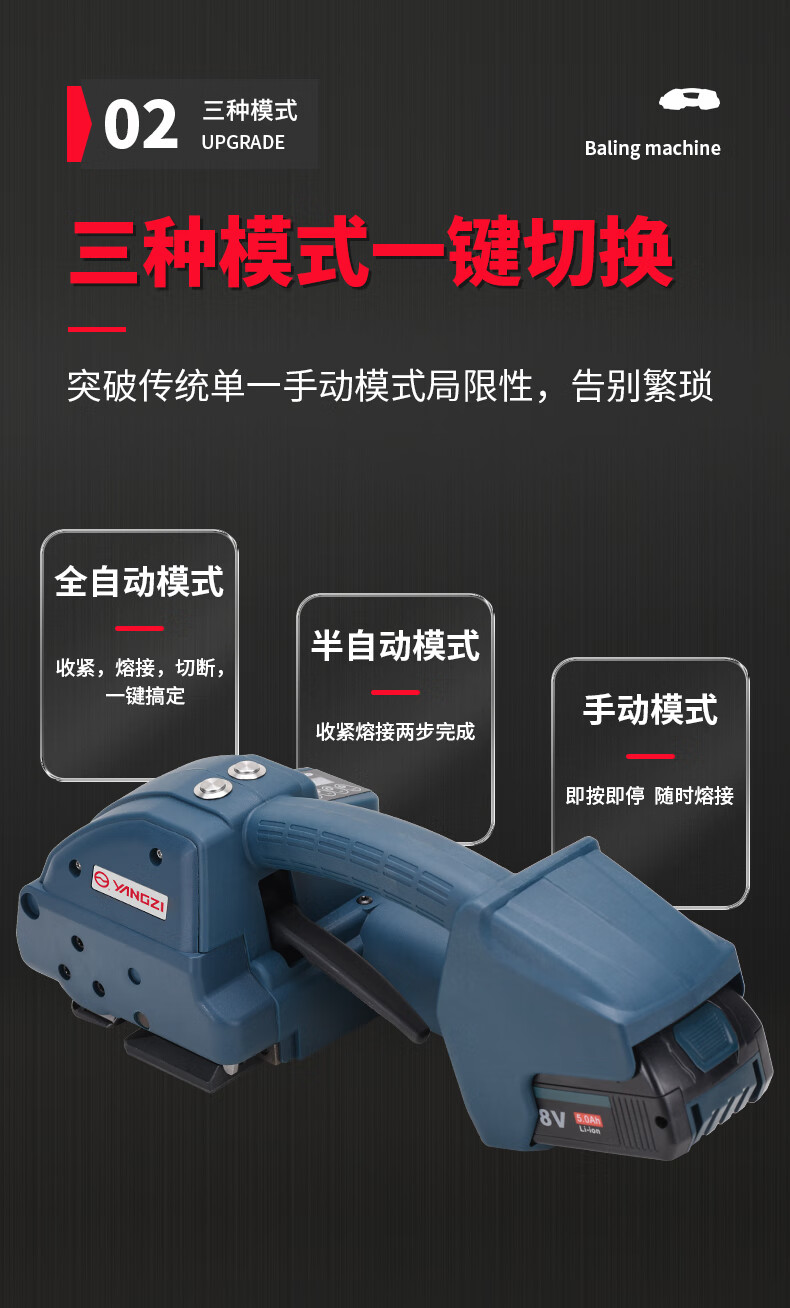 02 三种模式
UPGRADE

Baling machine

三种模式一键切换

突破传统单一手动模式局限性，告别繁琐

全自动模式

收紧，熔接，切断，一键搞定

半自动模式

收紧熔接两步完成

手动模式

即按即停 随时熔接

YANGZI

8V 5.0Ah Li-ion